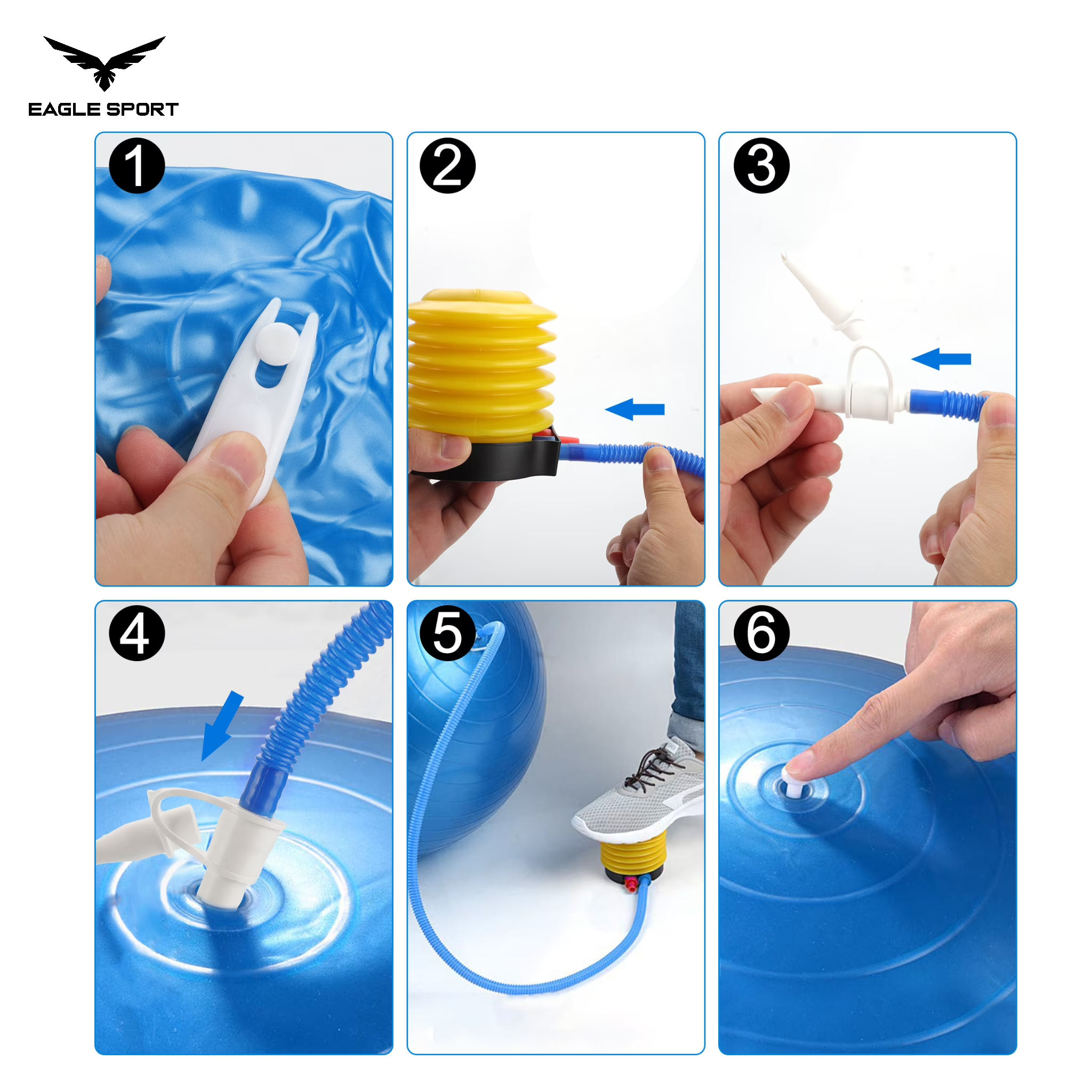 EAGLE SPORT

1

2

3

4

5

6