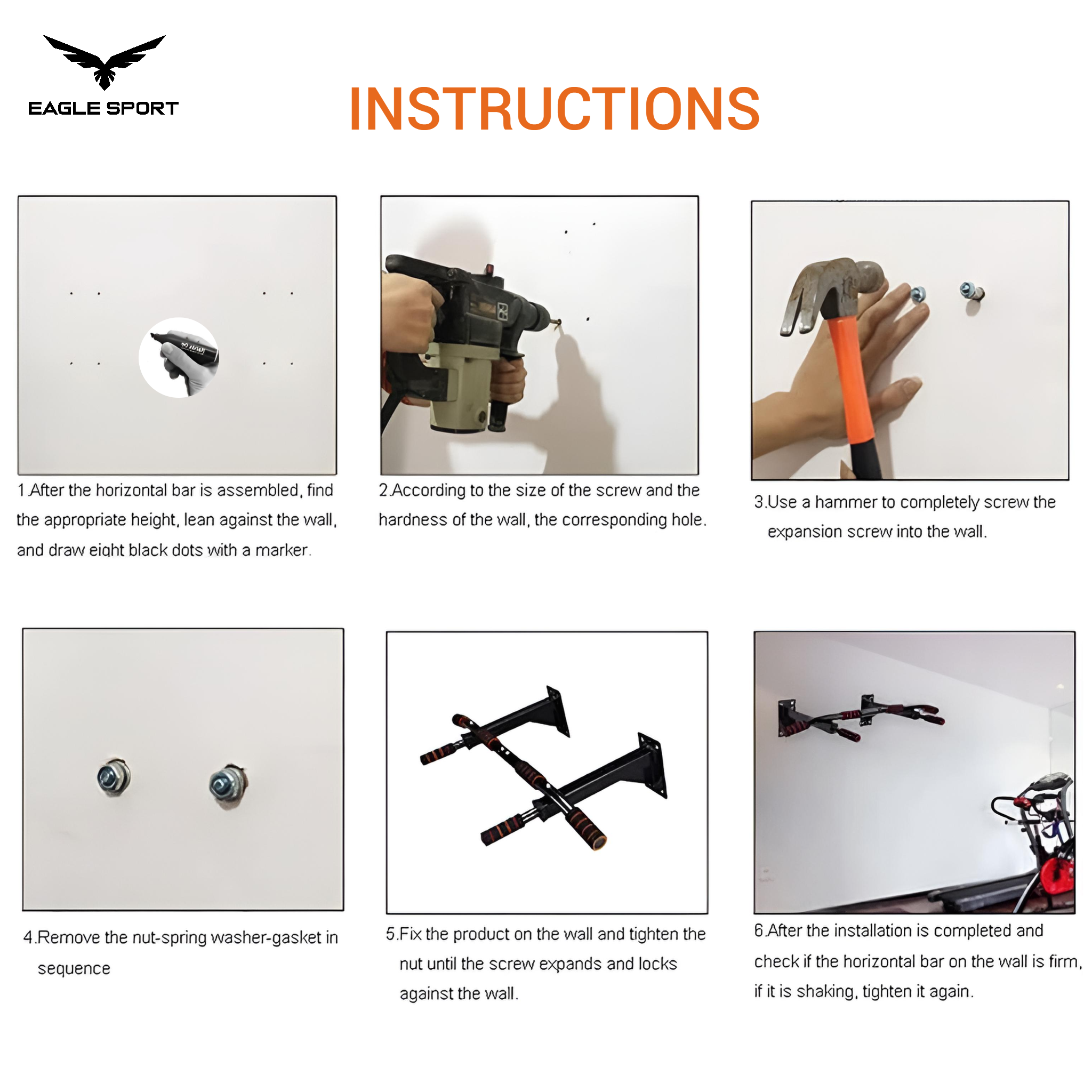 EAGLE SPORT

INSTRUCTIONS

1.After the horizontal bar is assembled, find the appropriate height, lean against the wall, and draw eight black dots with a marker.

2.According to the size of the screw and the hardness of the wall, the corresponding hole.

3.Use a hammer to completely screw the expansion screw into the wall.

4.Remove the nut-spring washer-gasket in sequence

5.Fix the product on the wall and tighten the nut until the screw expands and locks against the wall.

6.After the installation is completed and check if the horizontal bar on the wall is firm, if it is shaking, tighten it again.