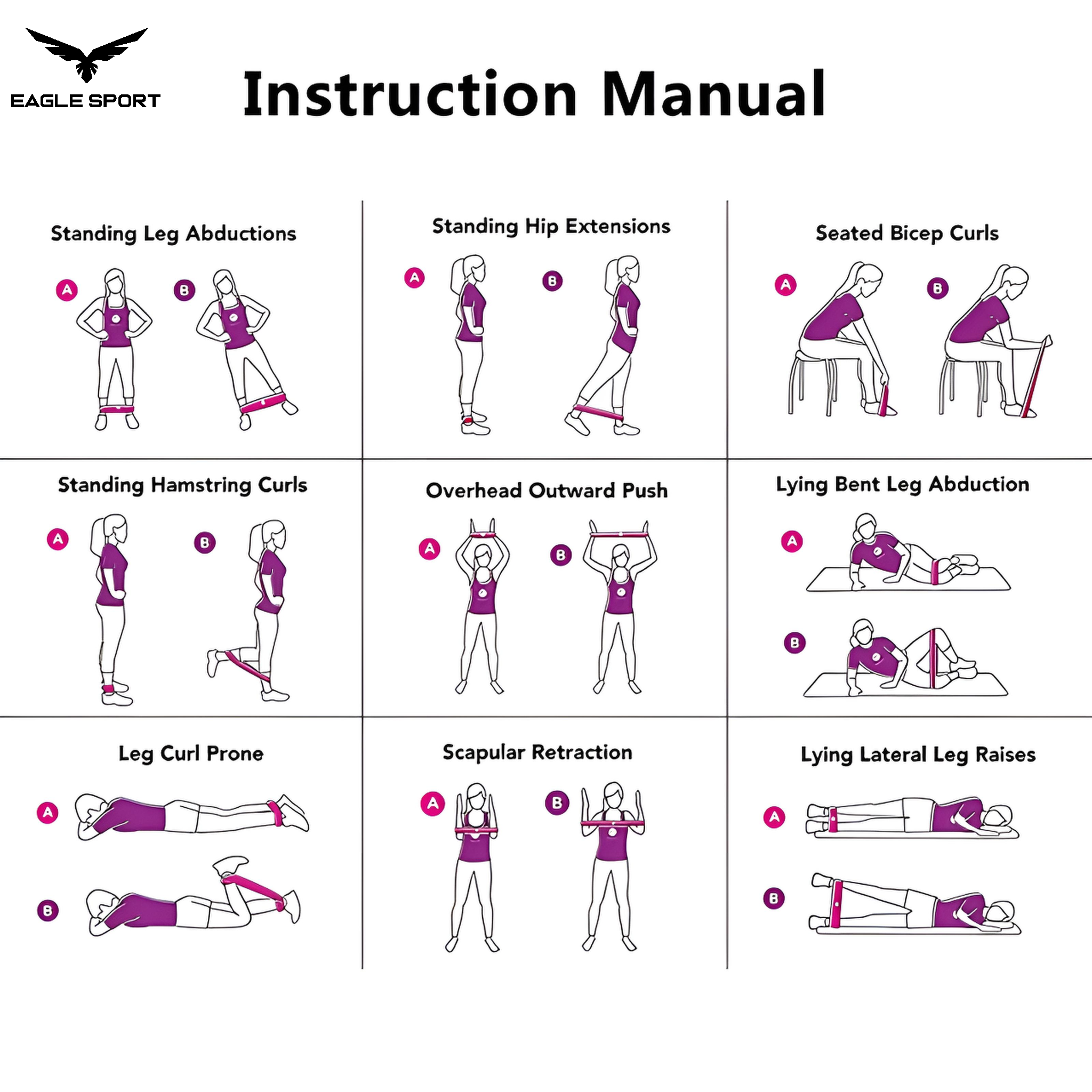 EAGLE SPORT

Instruction Manual

Standing Leg Abductions

A B

Standing Hip Extensions

A B

Seated Bicep Curls

A B

Standing Hamstring Curls

A B

Overhead Outward Push

A B

Lying Bent Leg Abduction

A

B

Leg Curl Prone

A

B

Scapular Retraction

A B

Lying Lateral Leg Raises

A

B